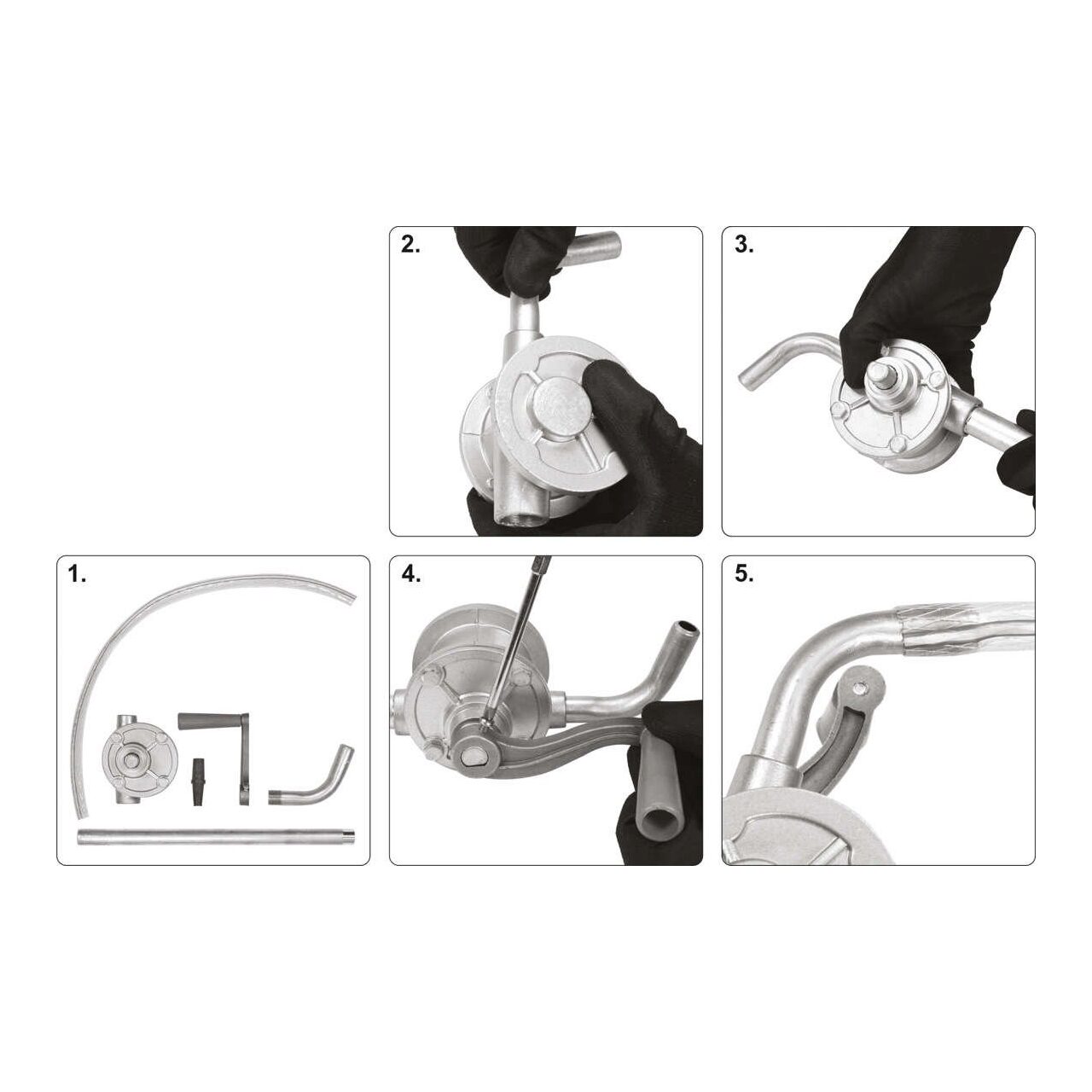 2.

3.

1.

4.

5.