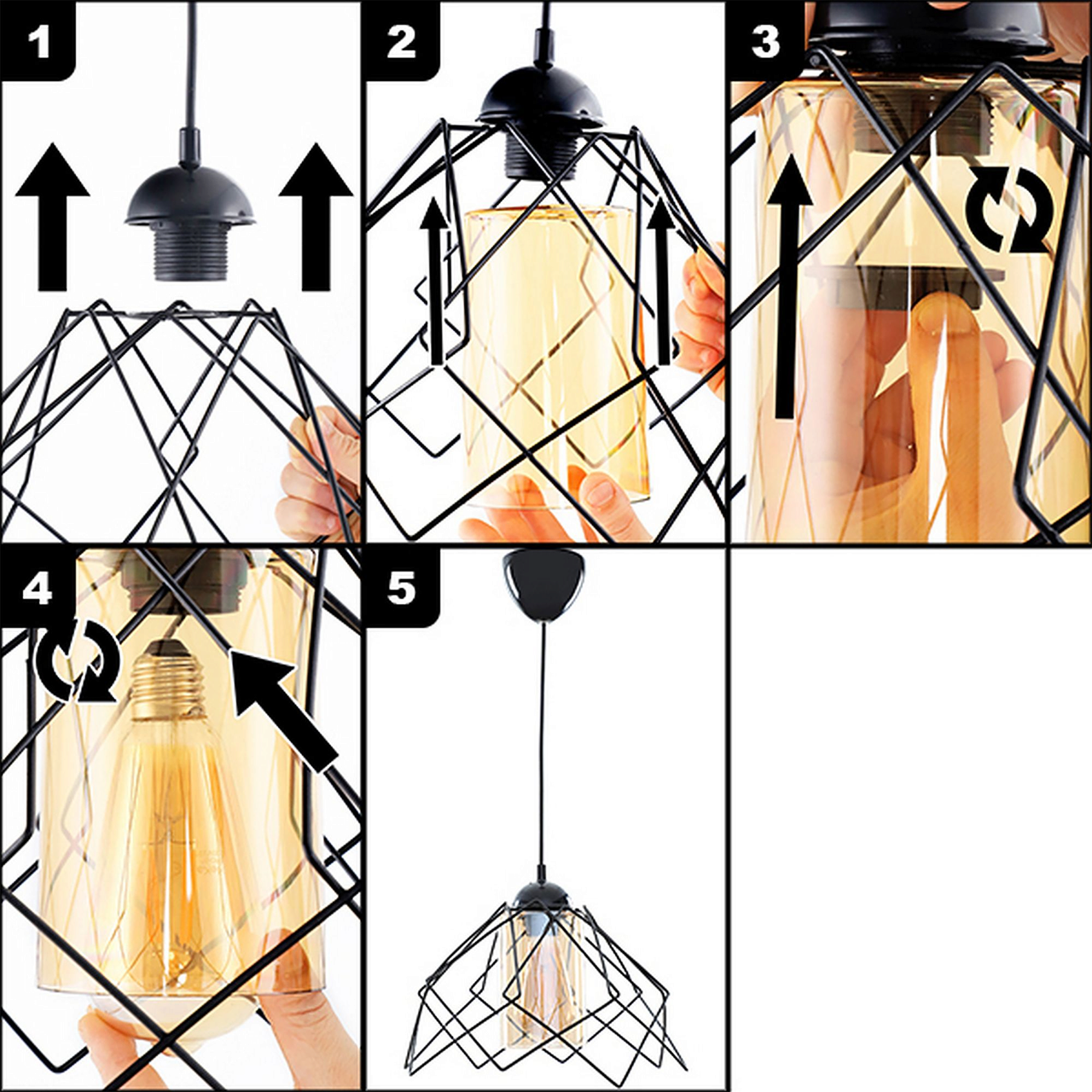 1

2

3

4

5