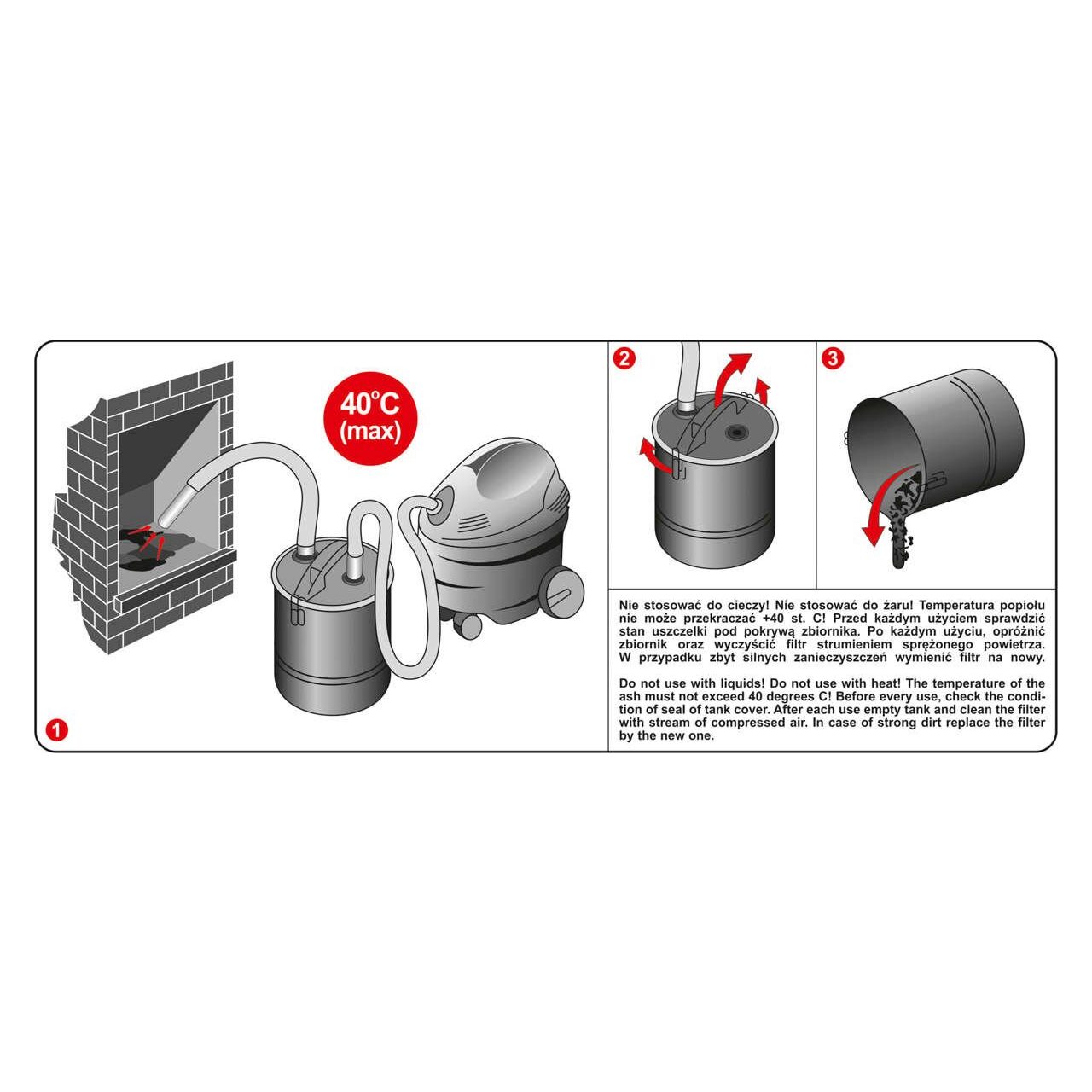 40°C (max)

1

2

3

Nie stosować do cieczy! Nie stosować do żaru! Temperatura popiołu nie może przekraczać +40 st. C! Przed każdym użyciem sprawdzić stan uszczelki pod pokrywą zbiornika. Po każdym użyciu, opróżnić zbiornik oraz wyczyścić filtr strumieniem sprężonego powietrza. W przypadku zbyt silnych zanieczyszczeń wymienić filtr na nowy.

Do not use with liquids! Do not use with heat! The temperature of the ash must not exceed 40 degrees C! Before every use, check the condition of seal of tank cover. After each use empty tank and clean the filter with stream of compressed air. In case of strong dirt replace the filter by the new one.