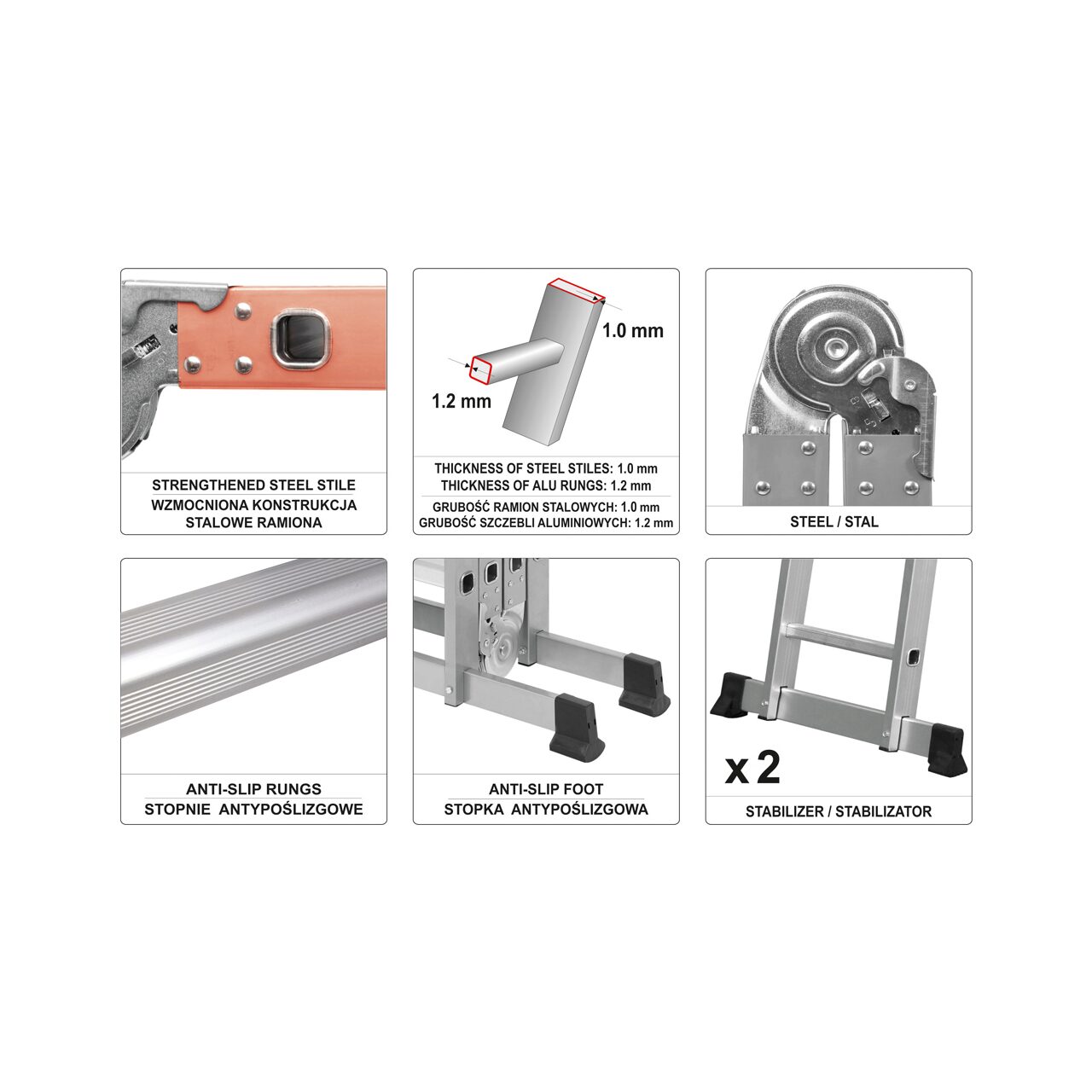 STRENGTHENED STEEL STILE
WZMOCNIONA KONSTRUKCJA STALOWE RAMIONA

1.0 mm
1.2 mm

THICKNESS OF STEEL STILES: 1.0 mm
THICKNESS OF ALU RUNGS: 1.2 mm
GRUBOŚĆ RAMION STALOWYCH: 1.0 mm
GRUBOŚĆ SZCZEBLI ALUMINIOWYCH: 1.2 mm

STEEL / STAL

ANTI-SLIP RUNGS
STOPNIE ANTYPOŚLIZGOWE

ANTI-SLIP FOOT
STOPKA ANTYPOŚLIZGOWA

x 2

STABILIZER / STABILIZATOR