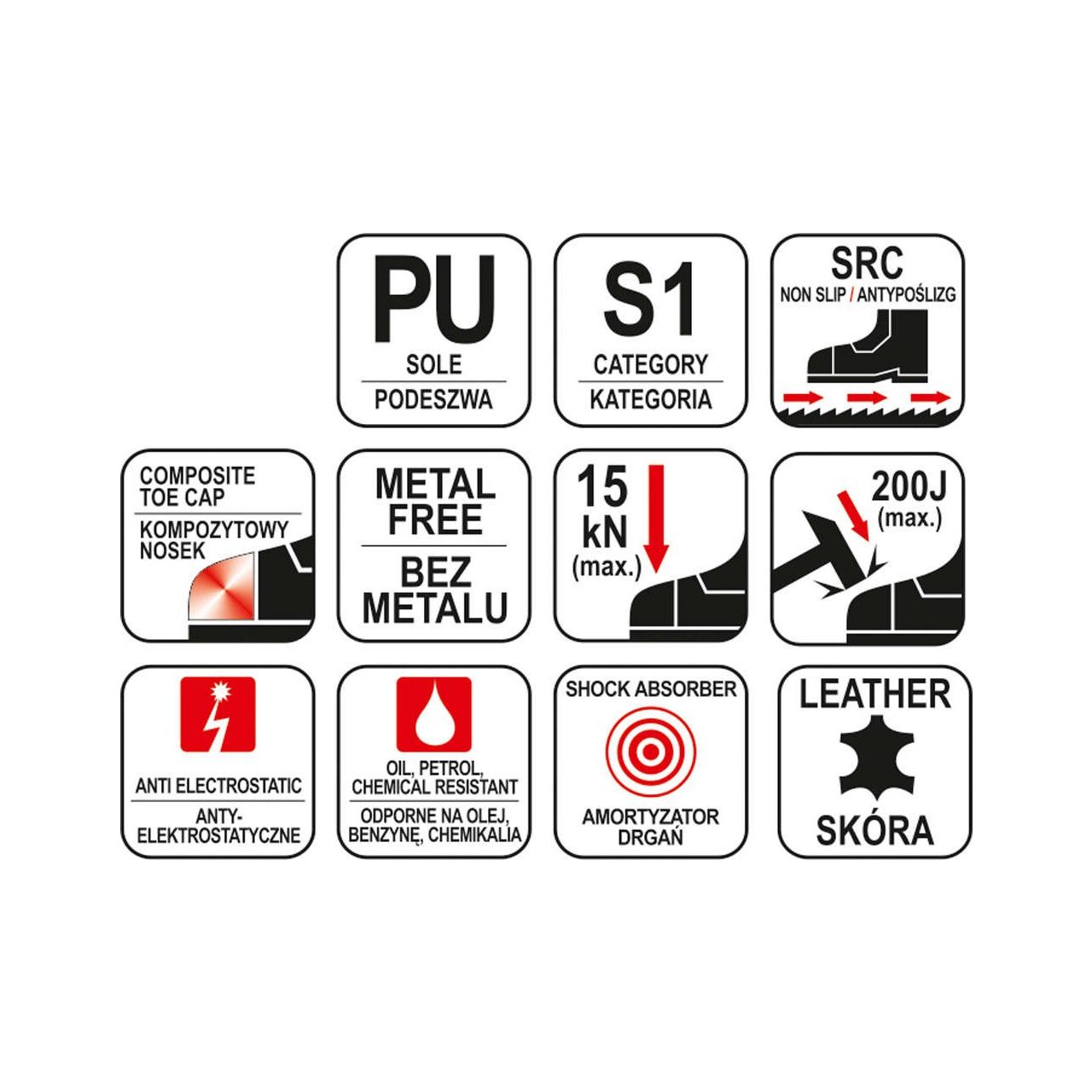 PU
SOLE
PODESZWA

S1
CATEGORY
KATEGORIA

SRC
NON SLIP / ANTYPOŚLIZG

COMPOSITE TOE CAP
KOMPOZYTOWY NOSEK

METAL FREE
BEZ METALU

15 kN (max.)

200J (max.)

ANTI ELECTROSTATIC
ANTY-ELEKTROSTATYCZNE

OIL, PETROL, CHEMICAL RESISTANT
ODPORNE NA OLEJ, BENZYNĘ, CHEMIKALIA

SHOCK ABSORBER
AMORTYZATOR DRGAŃ

LEATHER
SKÓRA